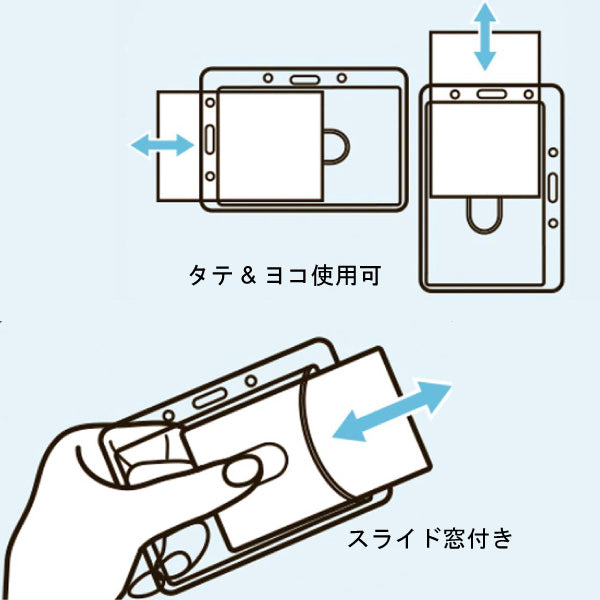 タテ & ヨコ使用可

スライド窓付き