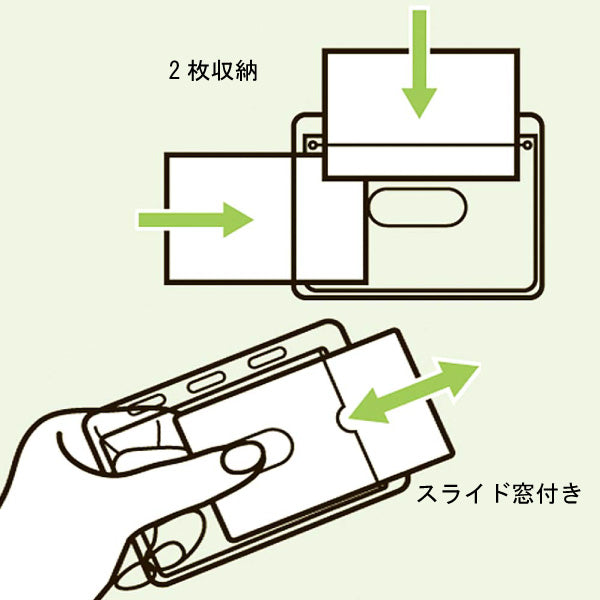 2 枚収納

スライド窓付き